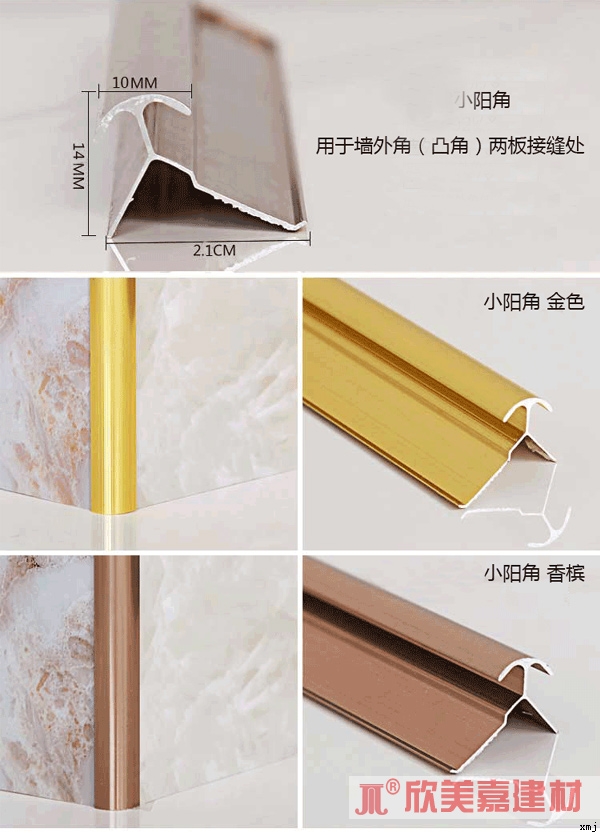 10MM
14 MM
2.1CM
小阳角
用于墙外角（凸角）两板接缝处

小阳角 金色

小阳角 香槟

欣美嘉建材
xmj