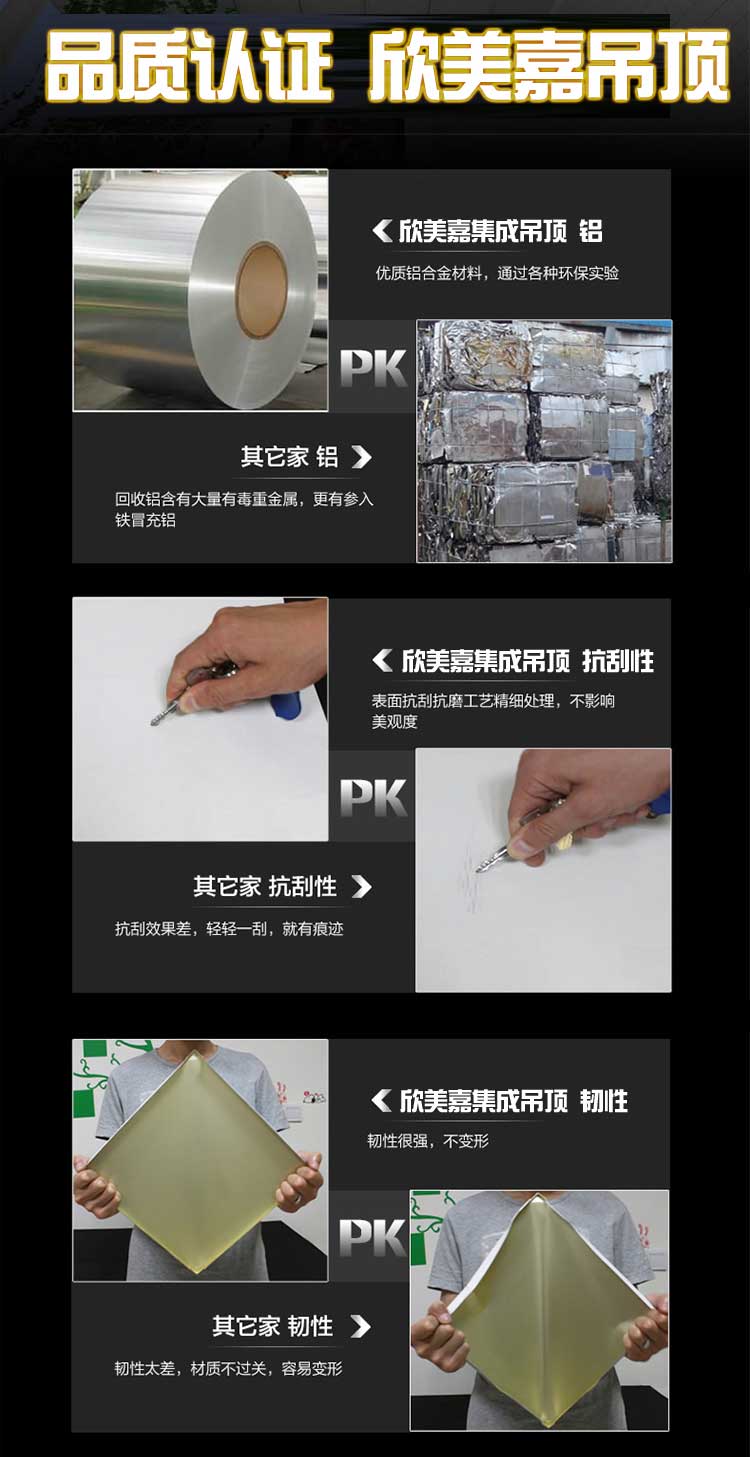 品质认证 欣美嘉吊顶

欣美嘉集成吊顶 铝

优质铝合金材料，通过各种环保实验

PK

其它家 铝

回收铝含有大量有毒重金属，更有参入铁冒充铝

欣美嘉集成吊顶 抗刮性

表面抗刮抗磨工艺精细处理，不影响美观度

PK

其它家 抗刮性

抗刮效果差，轻轻一刮，就有痕迹

欣美嘉集成吊顶 韧性

韧性很强，不变形

PK

其它家 韧性

韧性太差，材质不过关，容易变形