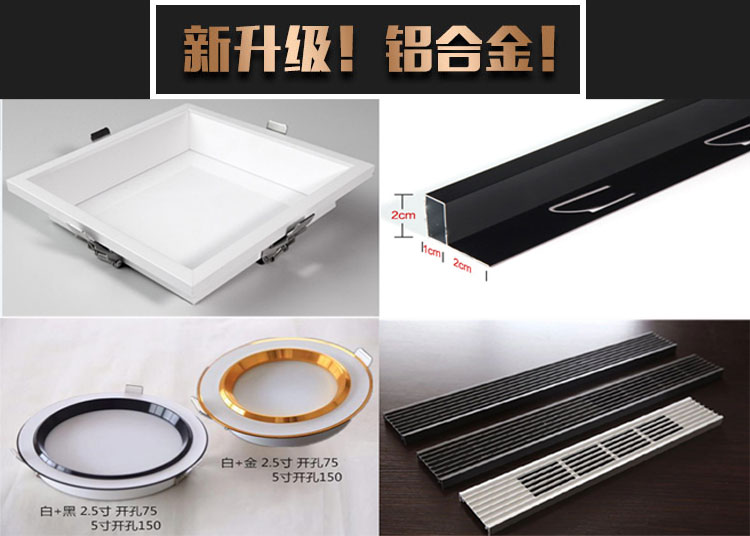 新升级！铝合金！

2cm
1cm
2cm

白+金 2.5寸 开孔75
5寸开孔150

白+黑 2.5寸 开孔75
5寸开孔150